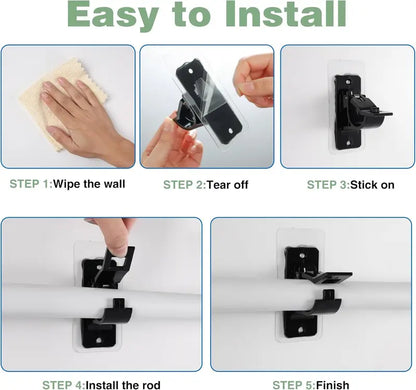 Easy to Install

STEP 1:Wipe the wall

STEP 2:Tear off

STEP 3:Stick on

STEP 4:Install the rod

STEP 5:Finish