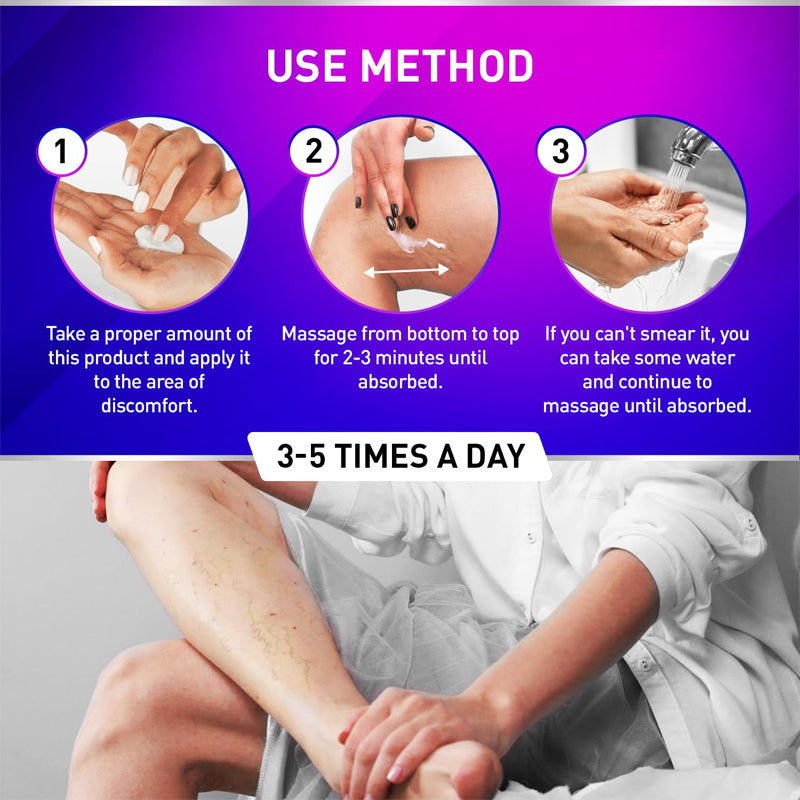 USE METHOD

1

Take a proper amount of this product and apply it to the area of discomfort.

2

Massage from bottom to top for 2-3 minutes until absorbed.

3

If you can't smear it, you can take some water and continue to massage until absorbed.

3-5 TIMES A DAY