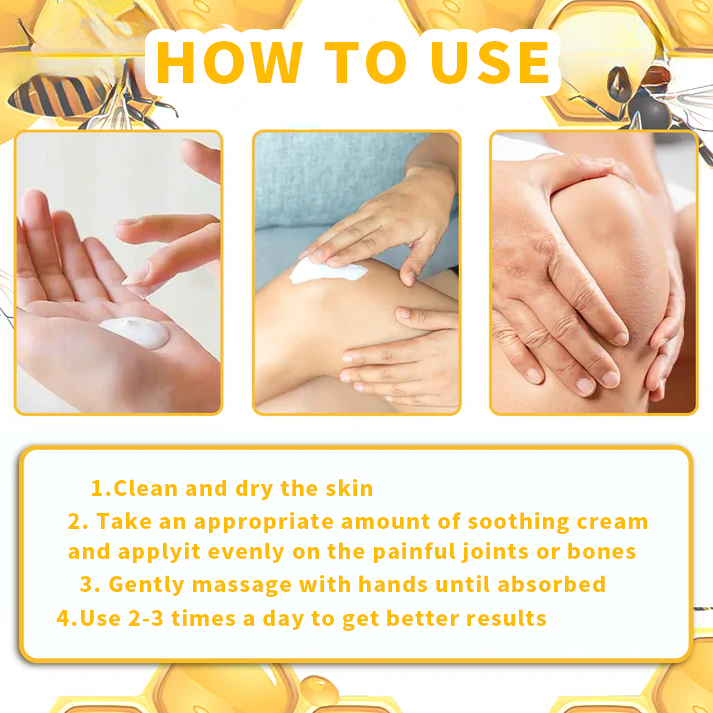 HOW TO USE

1.Clean and dry the skin

2. Take an appropriate amount of soothing cream and applyit evenly on the painful joints or bones

3. Gently massage with hands until absorbed

4.Use 2-3 times a day to get better results